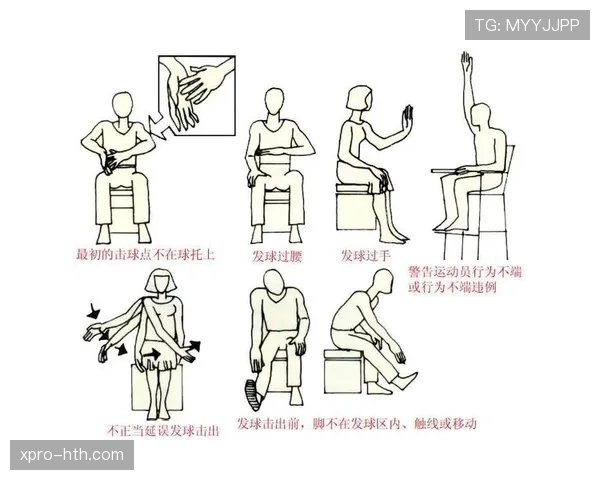 TG: MYYJJPP

最初的击球点不在球托上

发球过腰

发球过手

警告运动员行为不端或行为不端违例

不正当延误发球击出

发球击出前，脚不在发球区内、触线或移动

xpro-hth.com